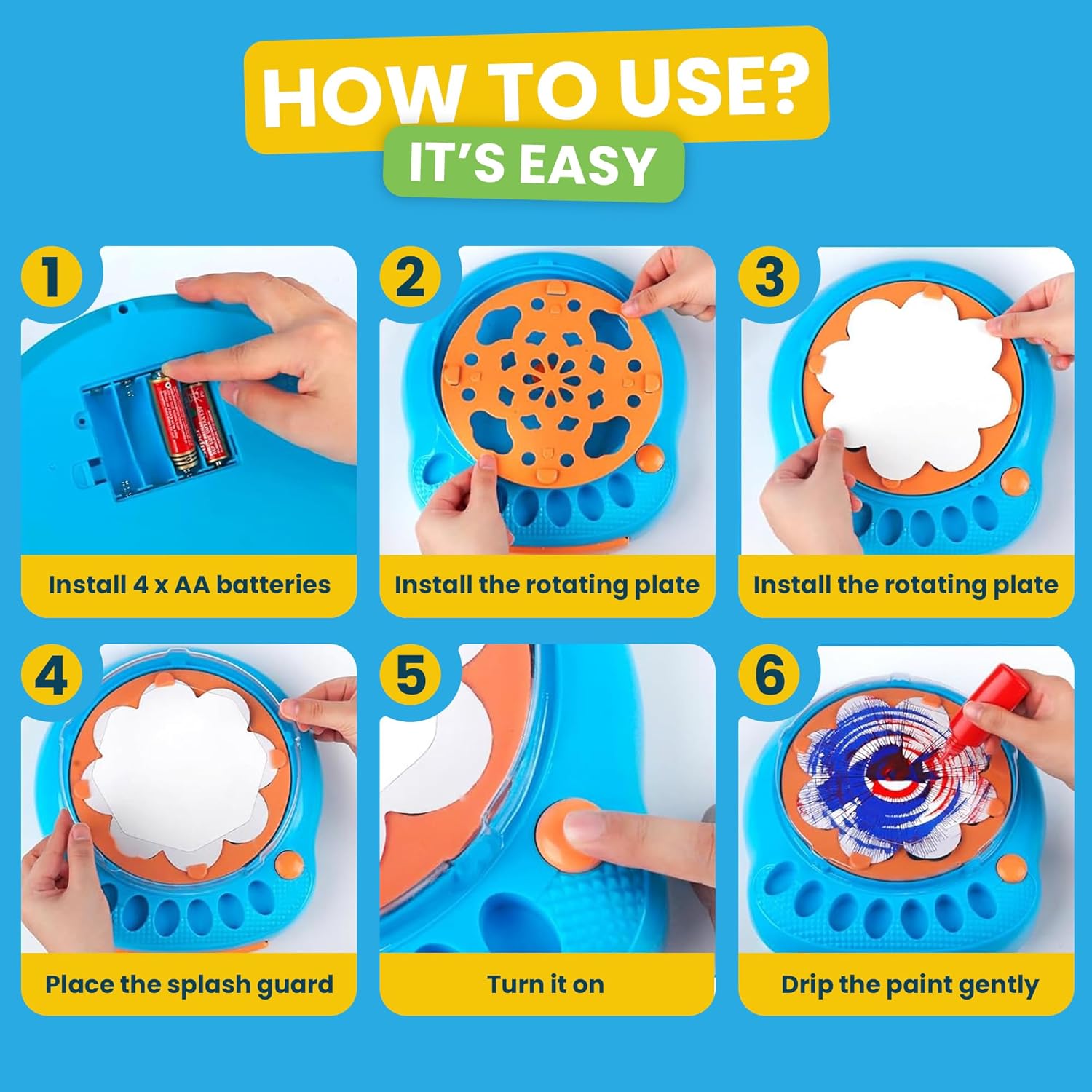 HOW TO USE?
IT'S EASY

1
Install 4 x AA batteries

2
Install the rotating plate

3
Install the rotating plate

4
Place the splash guard

5
Turn it on

6
Drip the paint gently